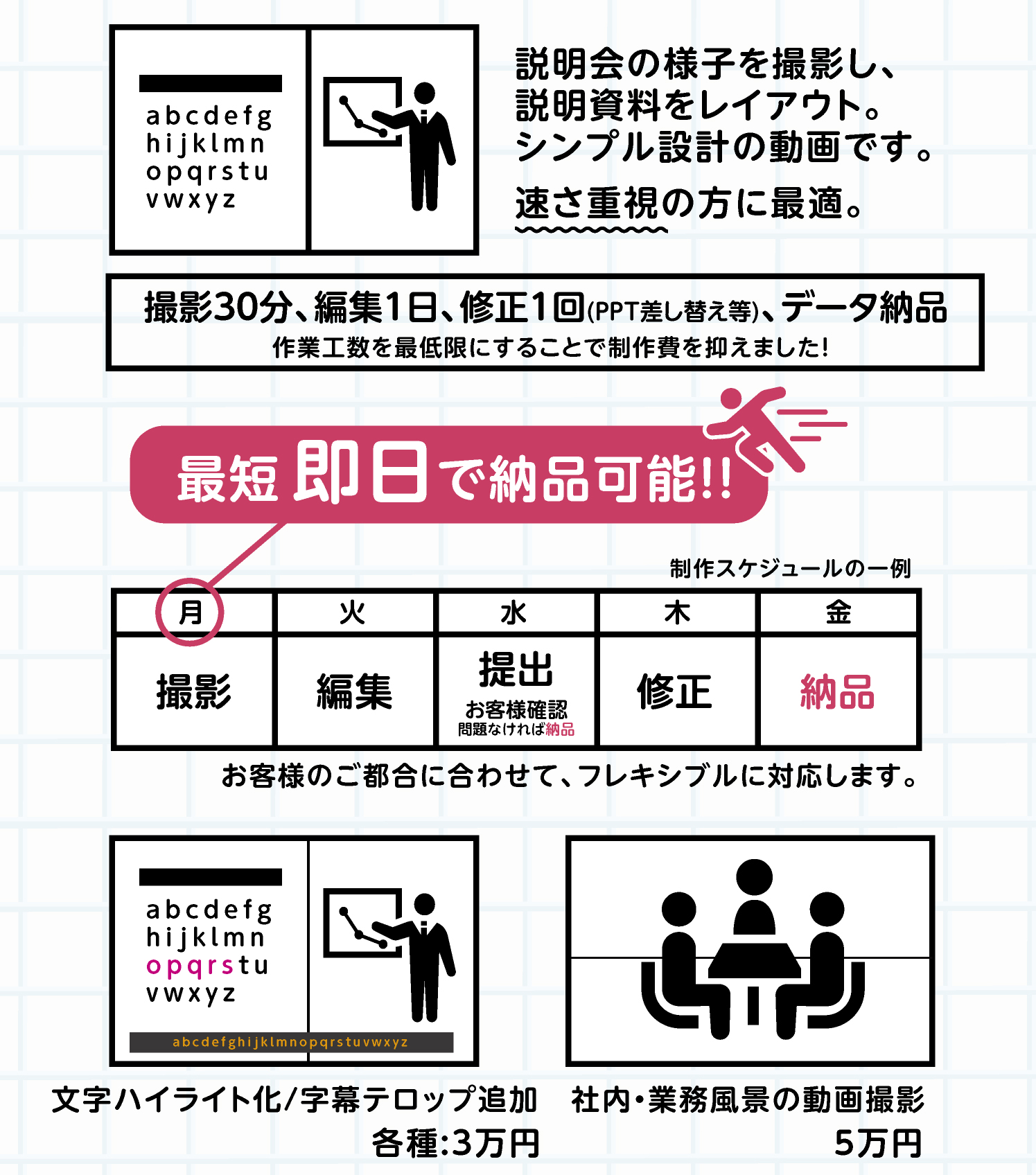 abcdefg
hijklmn
opqrstu
vwxyz

説明会の様子を撮影し、説明資料をレイアウト。シンプル設計の動画です。

速さ重視の方に最適。

撮影30分、編集1日、修正1回(PPT差し替え等)、データ納品
作業工数を最低限にすることで制作費を抑えました!

最短即日で納品可能!!

制作スケジュールの一例

| 月 | 火 | 水 | 木 | 金 |
|---|---|---|---|---|
| 撮影 | 編集 | 提出 お客様確認 問題なければ納品 | 修正 | 納品 |

お客様のご都合に合わせて、フレキシブルに対応します。

abcdefg
hijklmn
opqrstu
vwxyz
abcdefghijklmnopqrstuvwxyz

文字ハイライト化/字幕テロップ追加
各種:3万円

社内・業務風景の動画撮影
5万円