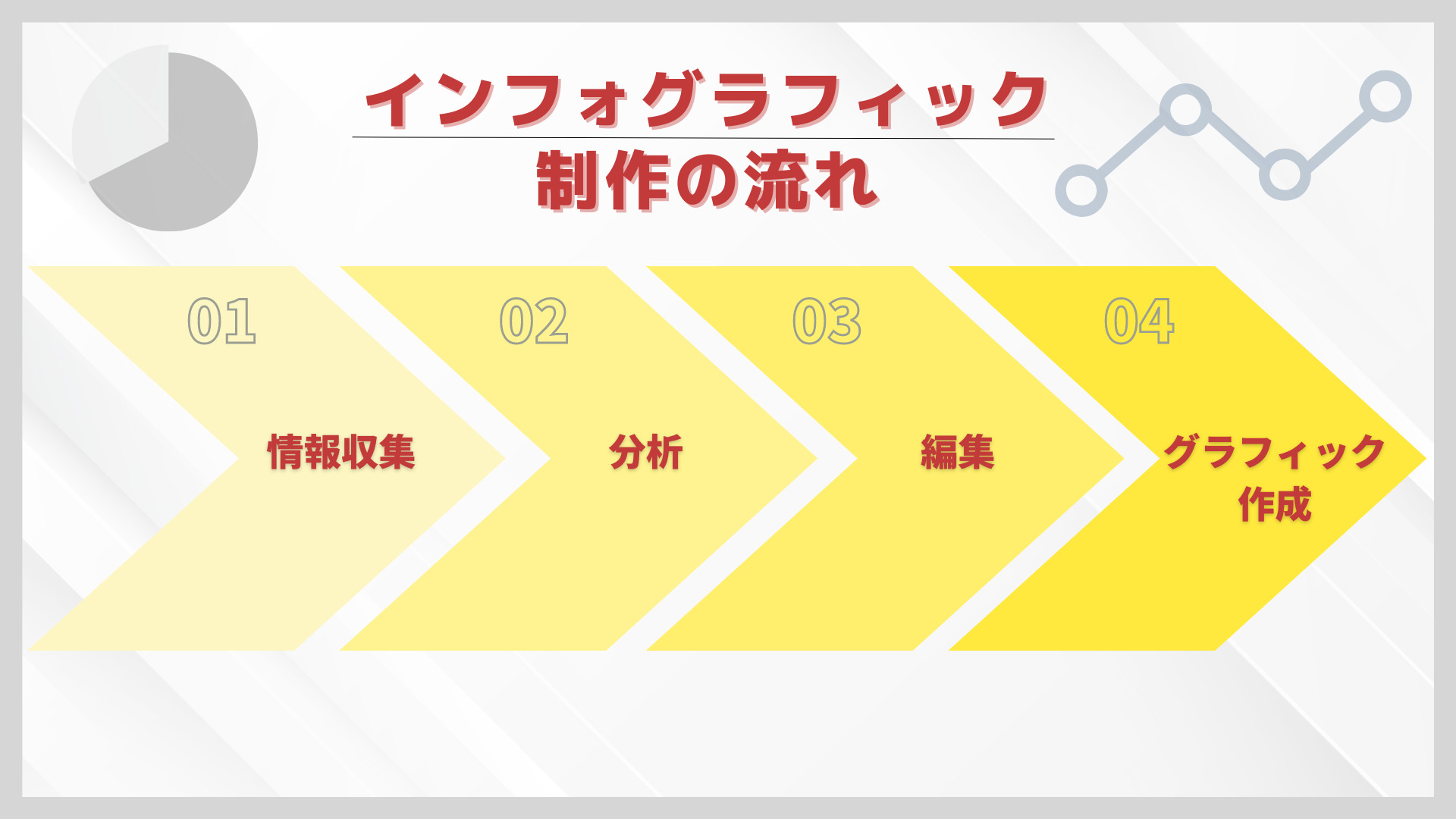 インフォグラフィック
制作の流れ

01
情報収集

02
分析

03
編集

04
グラフィック作成